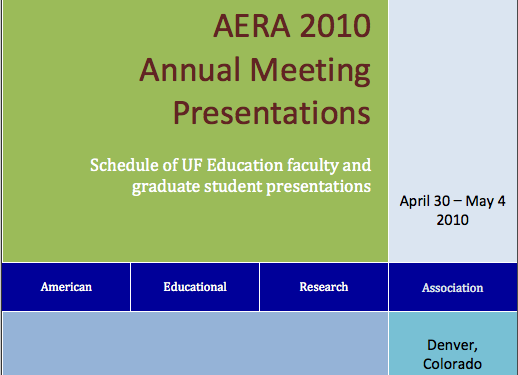 AERA 2010
Annual Meeting
Presentations

Schedule of UF Education faculty and graduate student presentations

April 30 – May 4
2010

American

Educational

Research

Association

Denver,
Colorado